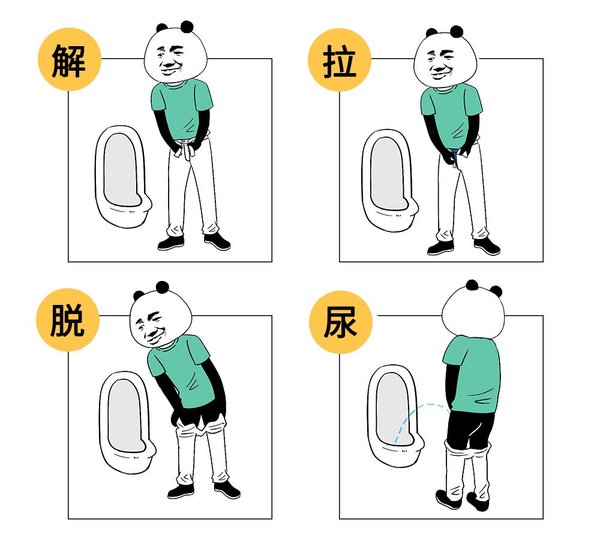 解

拉

脱

尿