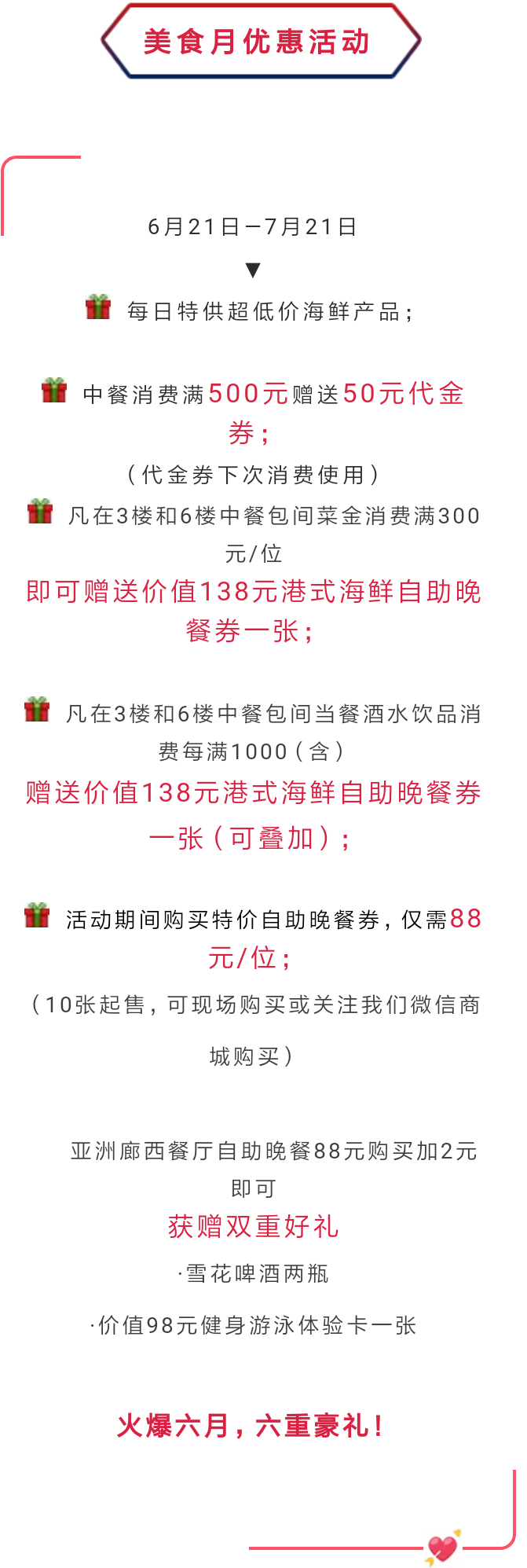 美食月优惠活动

6月21日—7月21日

▼

每日特供超低价海鲜产品；

中餐消费满500元赠送50元代金券；

（代金券下次消费使用）

凡在3楼和6楼中餐包间菜金消费满300元/位

即可赠送价值138元港式海鲜自助晚餐券一张；

凡在3楼和6楼中餐包间当餐酒水饮品消费每满1000（含）

赠送价值138元港式海鲜自助晚餐券一张（可叠加）；

活动期间购买特价自助晚餐券，仅需88元/位；

（10张起售，可现场购买或关注我们微信商城购买）

亚洲廊西餐厅自助晚餐88元购买加2元即可

获赠双重好礼

·雪花啤酒两瓶

·价值98元健身游泳体验卡一张

火爆六月，六重豪礼！